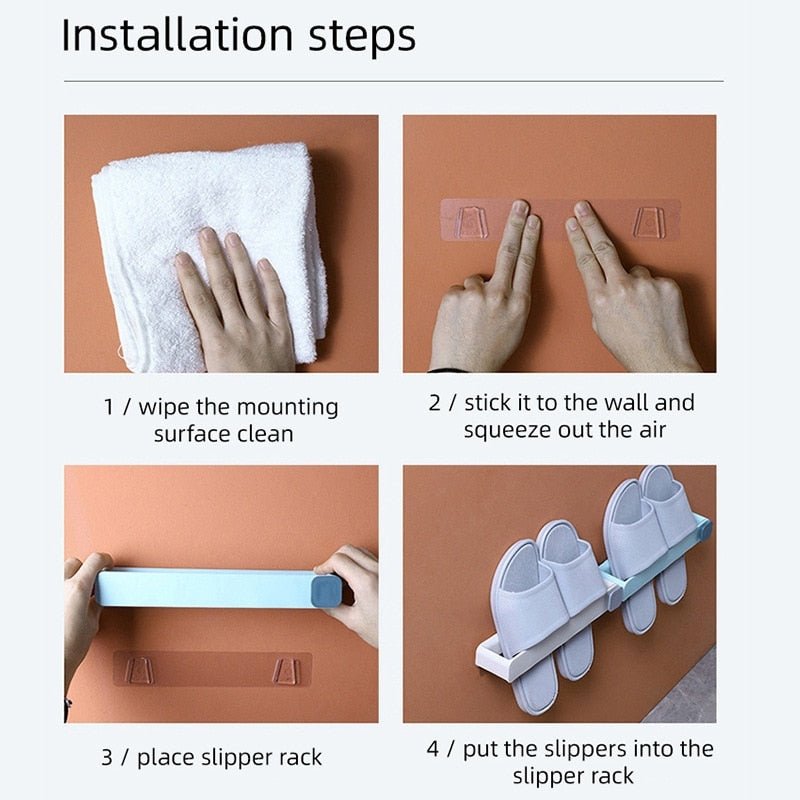 Installation steps

1 / wipe the mounting surface clean

2 / stick it to the wall and squeeze out the air

3 / place slipper rack

4 / put the slippers into the slipper rack