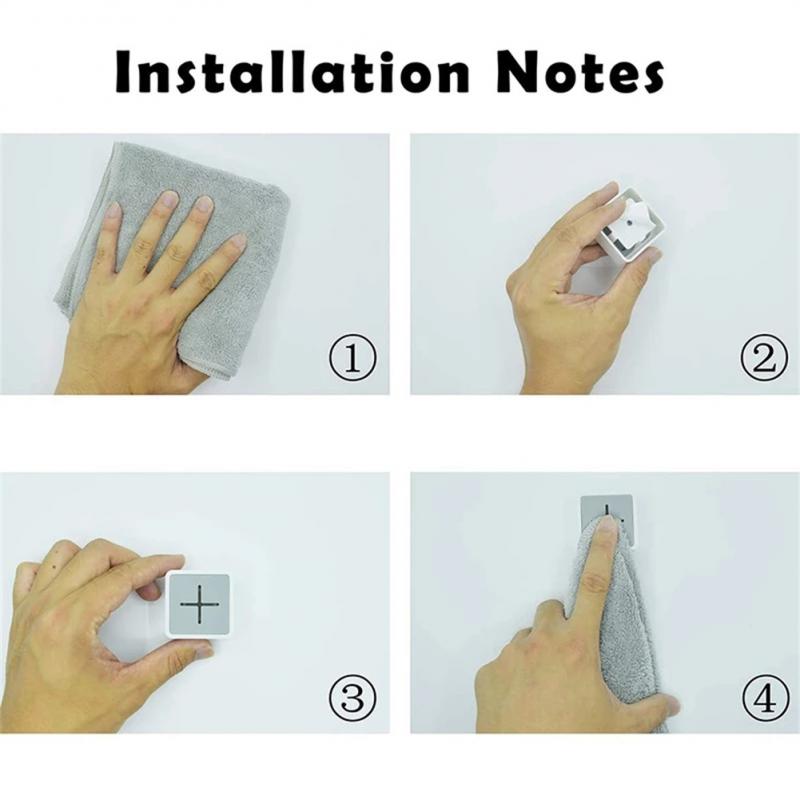 Installation Notes

①

②

③

④