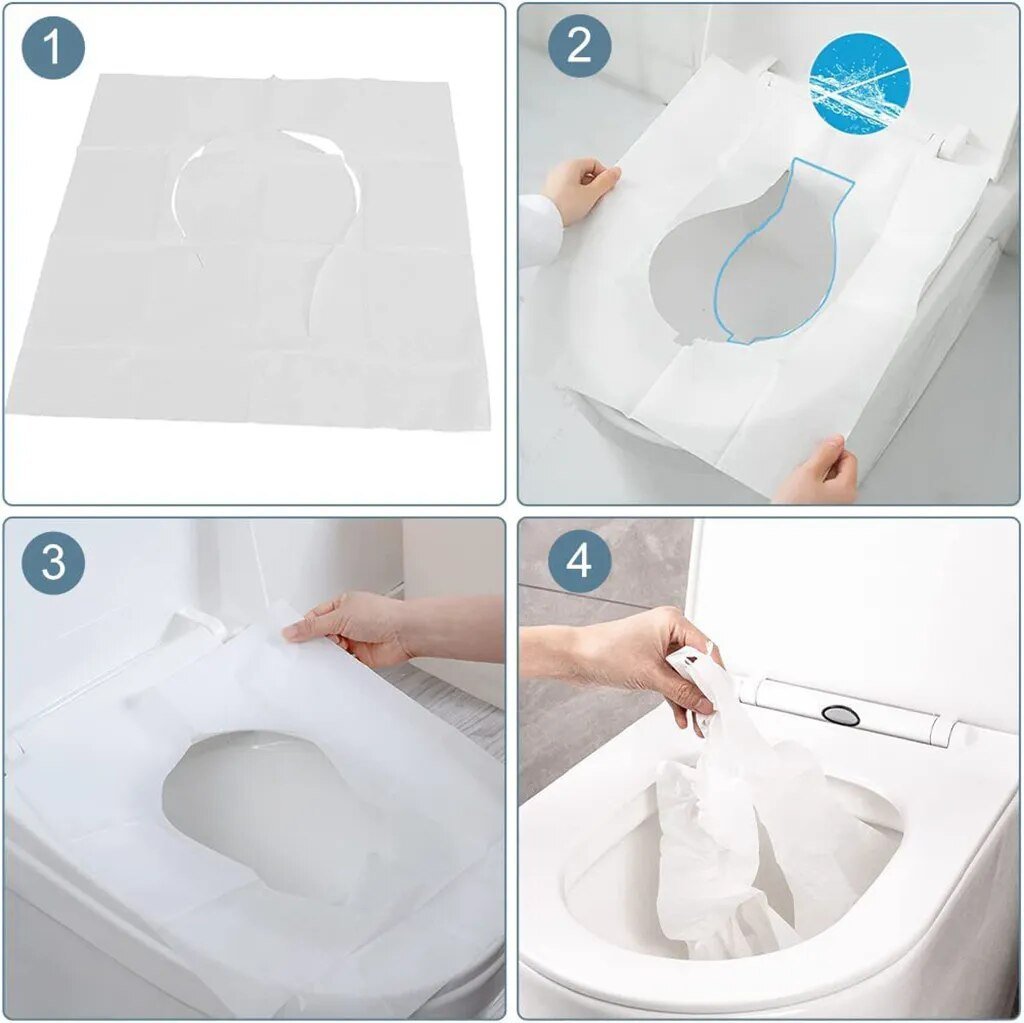 1
2
3
4