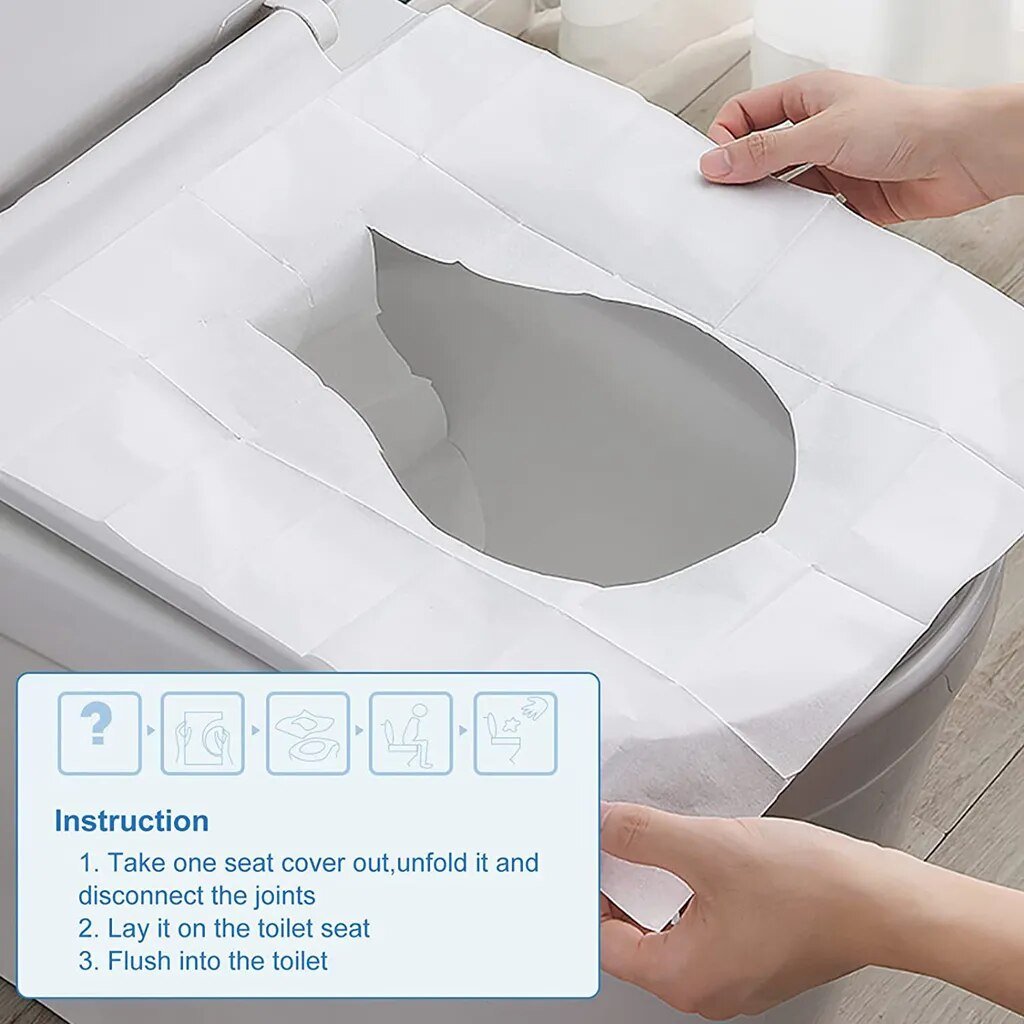 ?

Instruction

1. Take one seat cover out,unfold it and disconnect the joints
2. Lay it on the toilet seat
3. Flush into the toilet