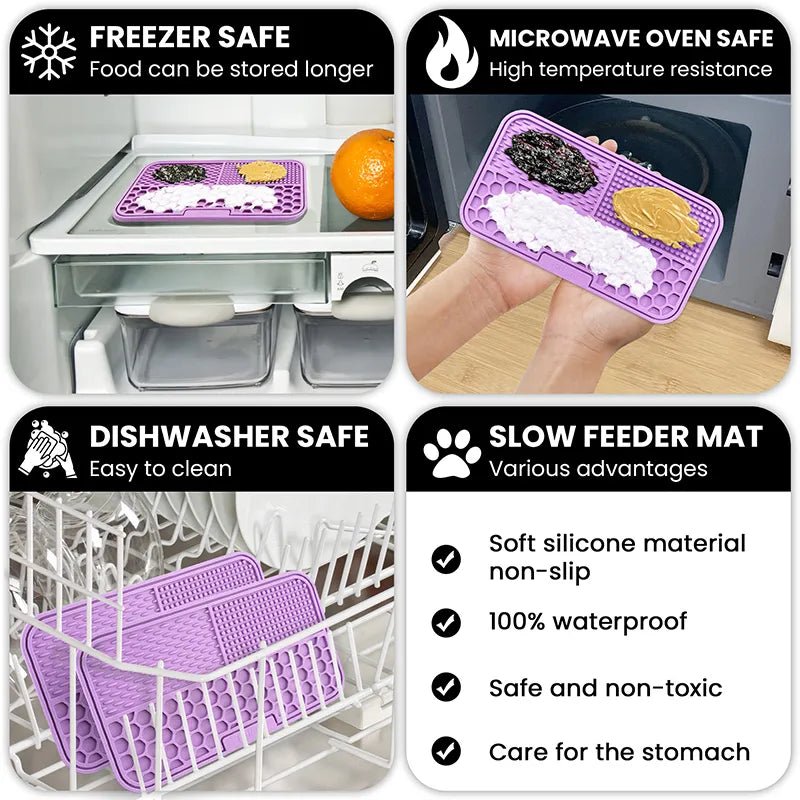 FREEZER SAFE
Food can be stored longer

MICROWAVE OVEN SAFE
High temperature resistance

DISHWASHER SAFE
Easy to clean

SLOW FEEDER MAT
Various advantages

Soft silicone material non-slip

100% waterproof

Safe and non-toxic

Care for the stomach