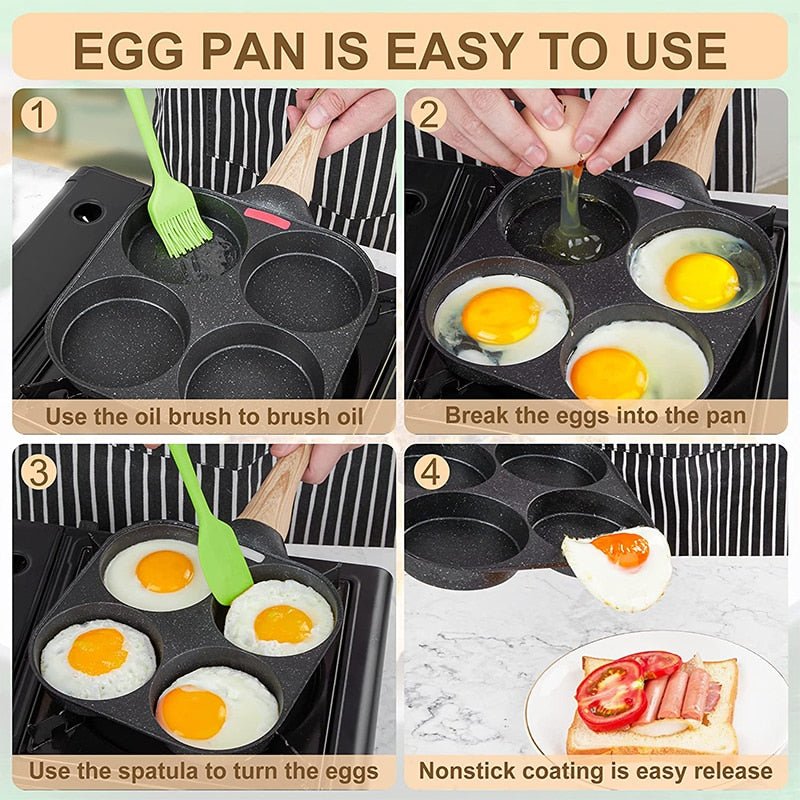 EGG PAN IS EASY TO USE

1
Use the oil brush to brush oil

2
Break the eggs into the pan

3
Use the spatula to turn the eggs

4
Nonstick coating is easy release