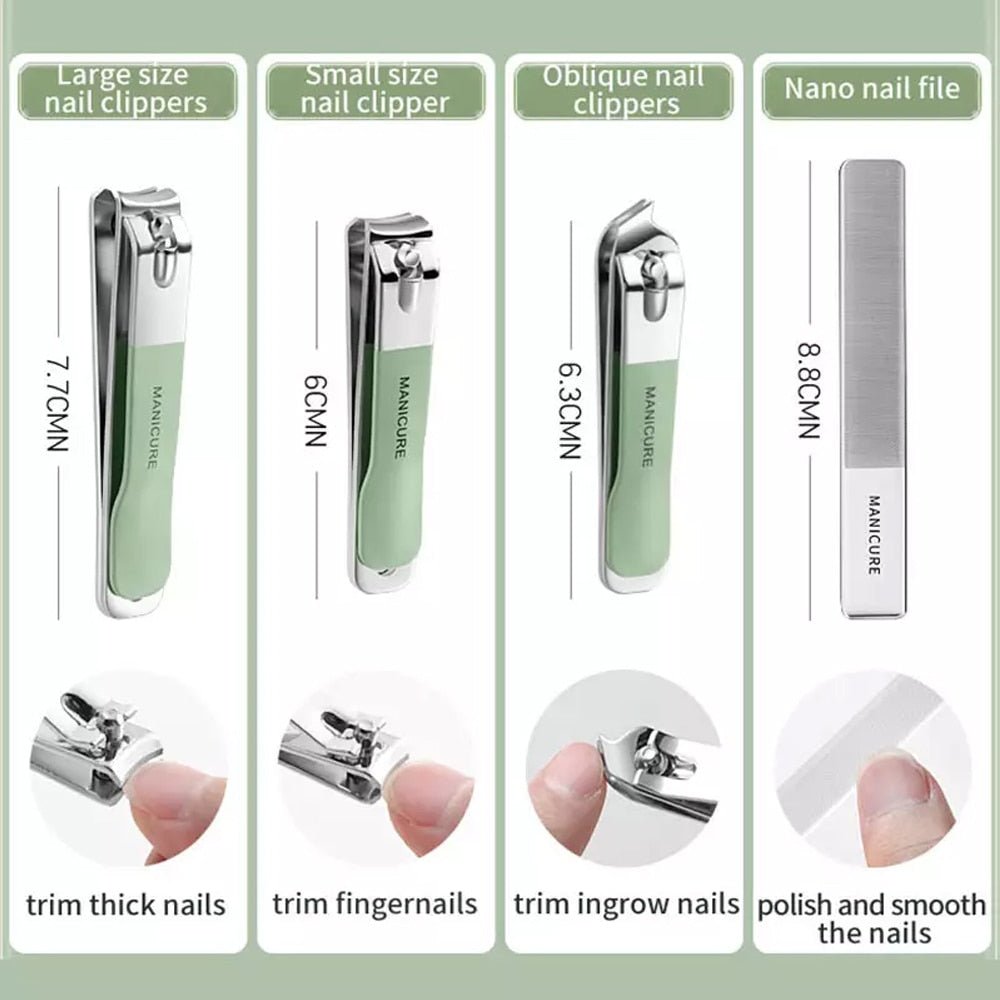 Large size nail clippers

7.7CMN

MANICURE

trim thick nails

Small size nail clipper

6CMN

MANICURE

trim fingernails

Oblique nail clippers

6.3CMN

MANICURE

trim ingrow nails

Nano nail file

8.8CMN

MANICURE

polish and smooth the nails