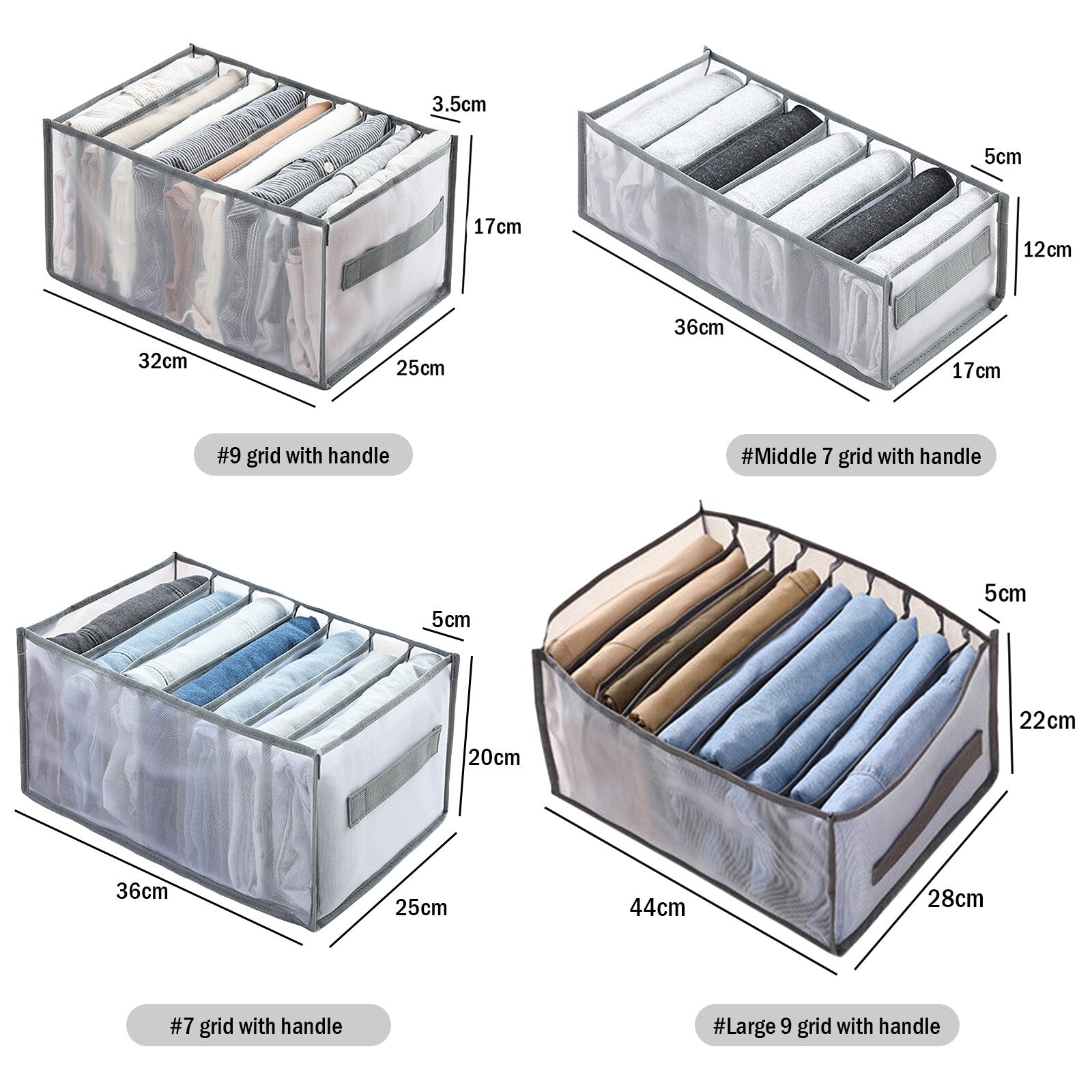 3.5cm
17cm
32cm
25cm

#9 grid with handle

5cm
12cm
36cm
17cm

#Middle 7 grid with handle

5cm
20cm
36cm
25cm

#7 grid with handle

5cm
22cm
44cm
28cm

#Large 9 grid with handle