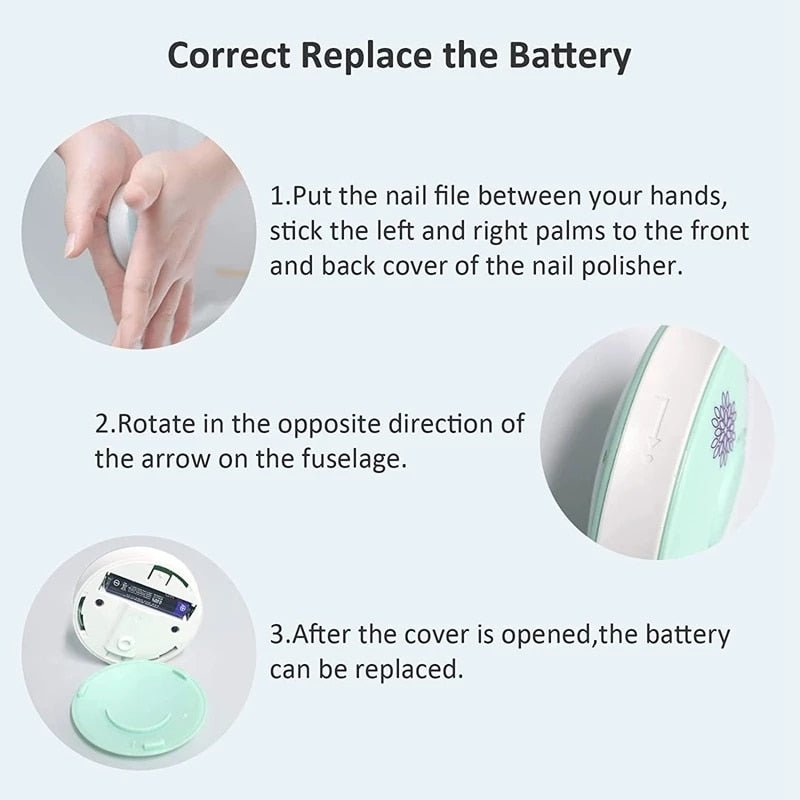 Correct Replace the Battery

1.Put the nail file between your hands, stick the left and right palms to the front and back cover of the nail polisher.

2.Rotate in the opposite direction of the arrow on the fuselage.

3.After the cover is opened,the battery can be replaced.