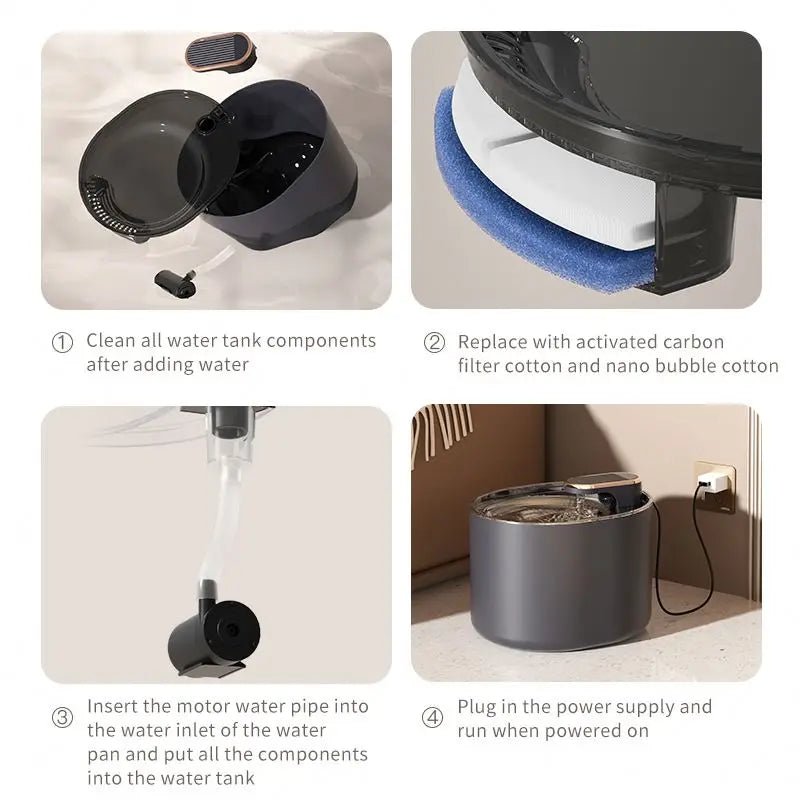 ① Clean all water tank components after adding water

② Replace with activated carbon filter cotton and nano bubble cotton

③ Insert the motor water pipe into the water inlet of the water pan and put all the components into the water tank

④ Plug in the power supply and run when powered on