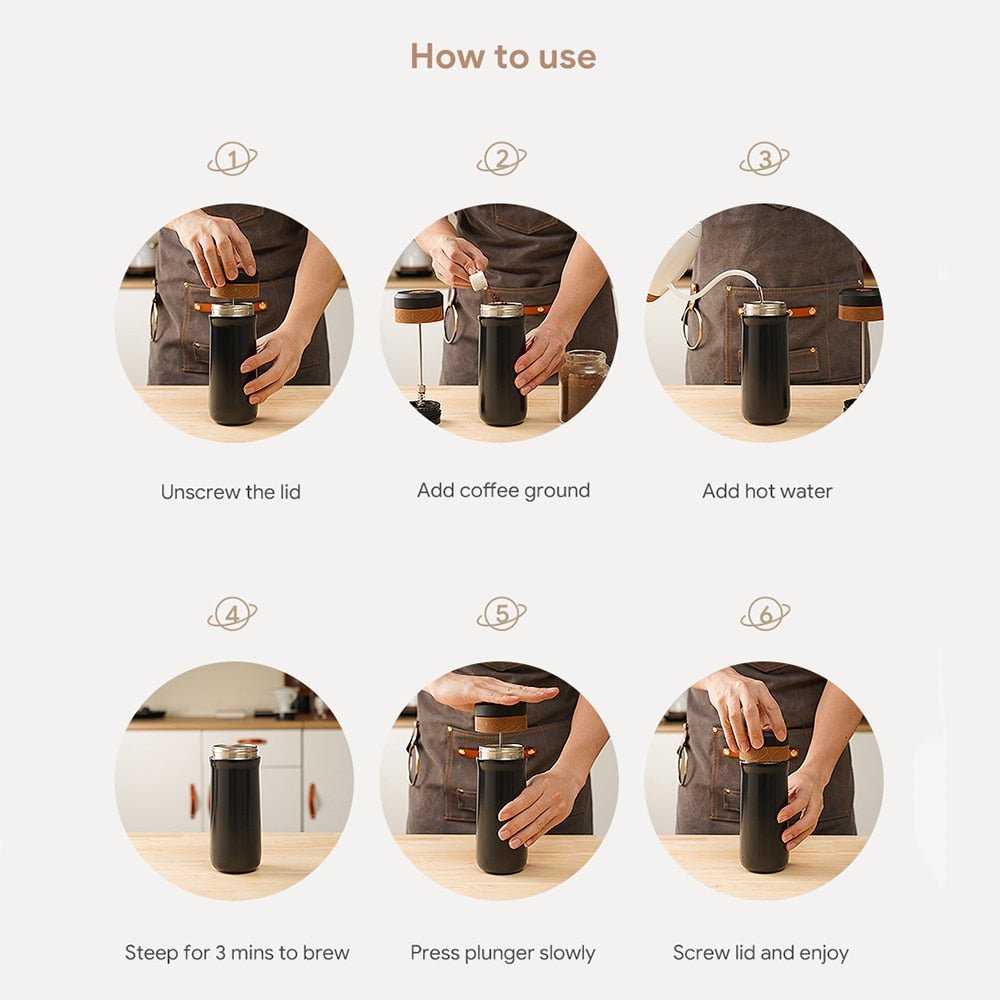 How to use

1

Unscrew the lid

2

Add coffee ground

3

Add hot water

4

Steep for 3 mins to brew

5

Press plunger slowly

6

Screw lid and enjoy