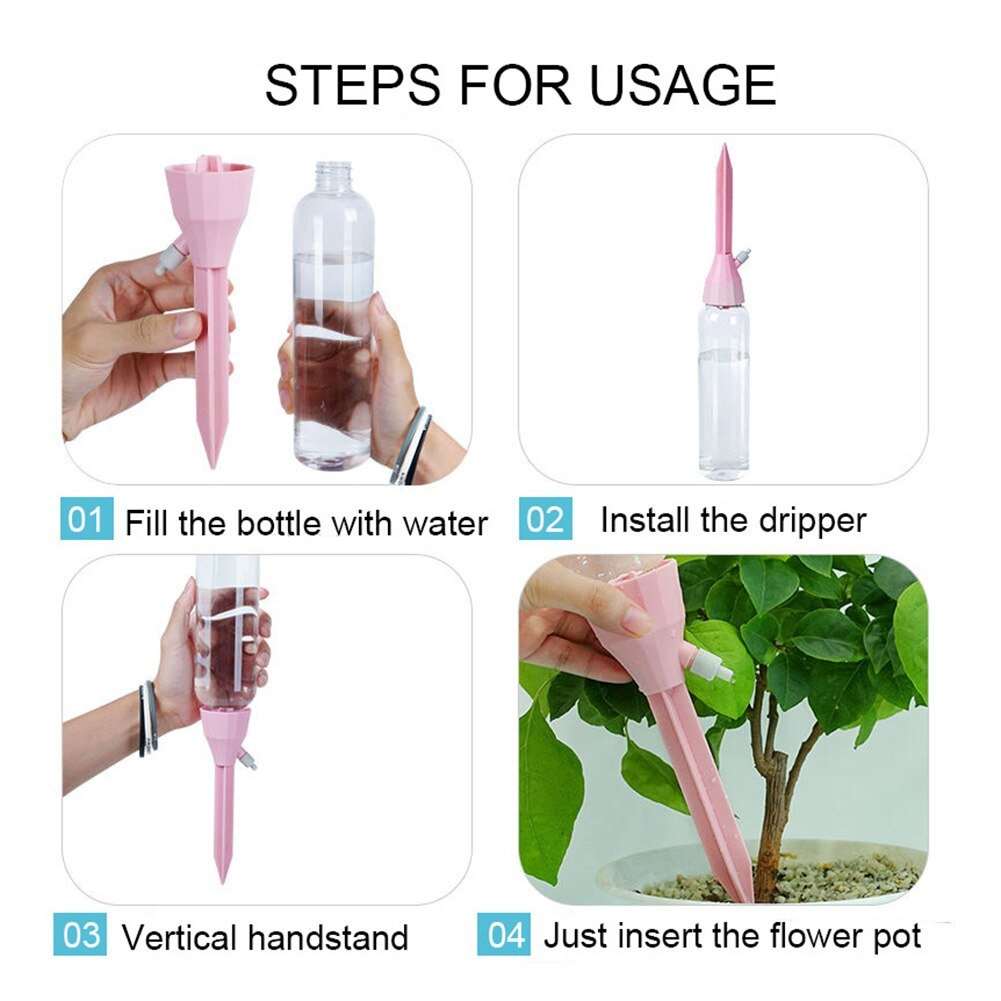 STEPS FOR USAGE

01 Fill the bottle with water

02 Install the dripper

03 Vertical handstand

04 Just insert the flower pot