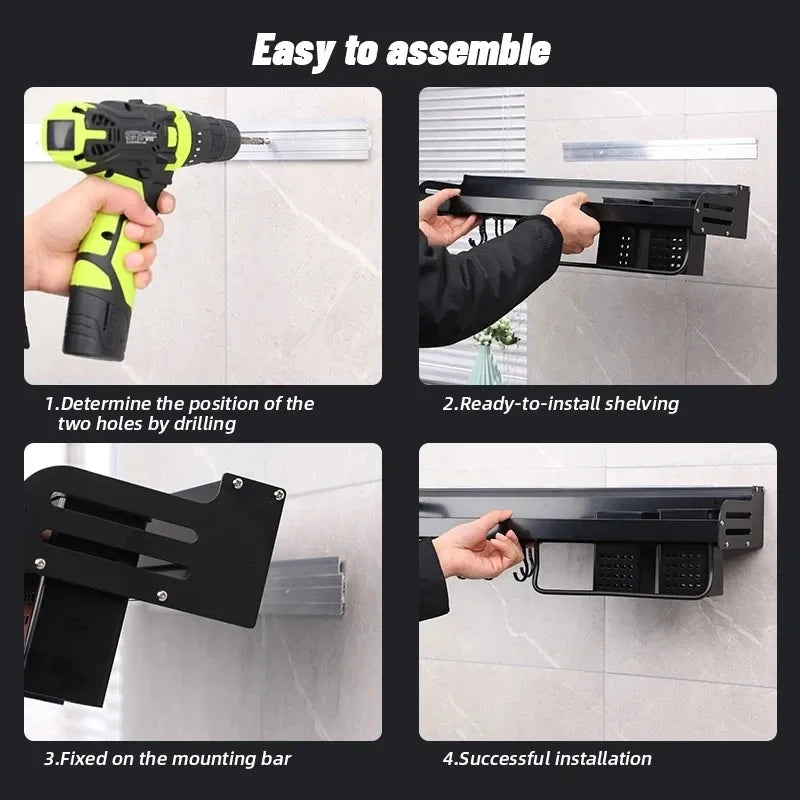 Easy to assemble

1.Determine the position of the two holes by drilling

2.Ready-to-install shelving

3.Fixed on the mounting bar

4.Successful installation