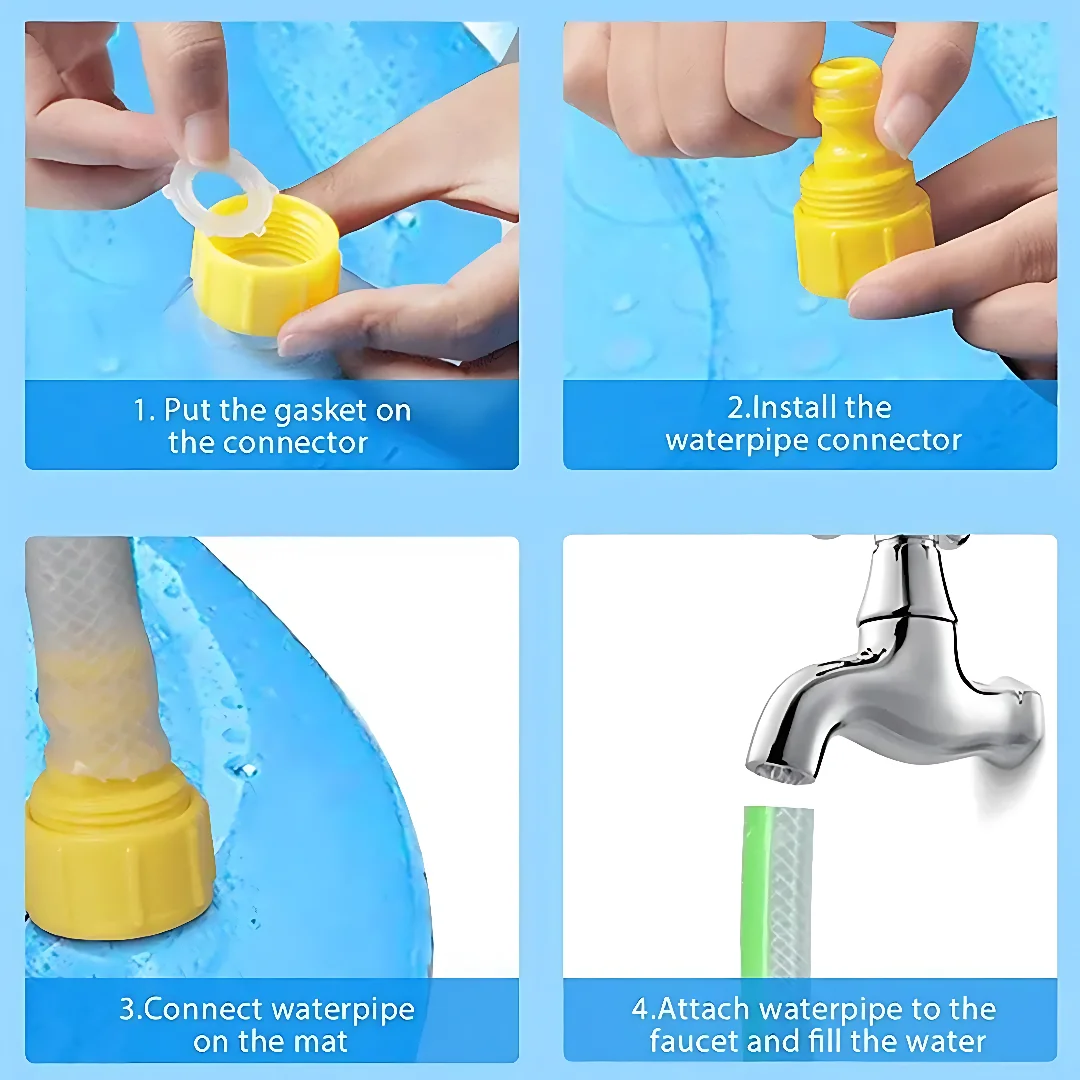 1. Put the gasket on the connector

2.Install the waterpipe connector

3.Connect waterpipe on the mat

4.Attach waterpipe to the faucet and fill the water