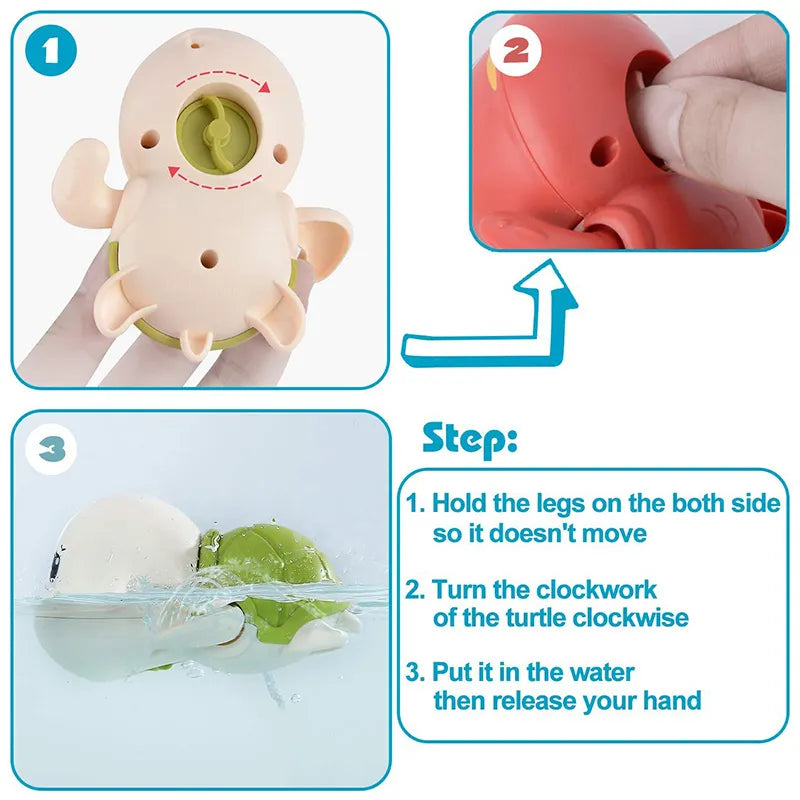 1

2

3

Step:

1. Hold the legs on the both side so it doesn't move

2. Turn the clockwork of the turtle clockwise

3. Put it in the water then release your hand