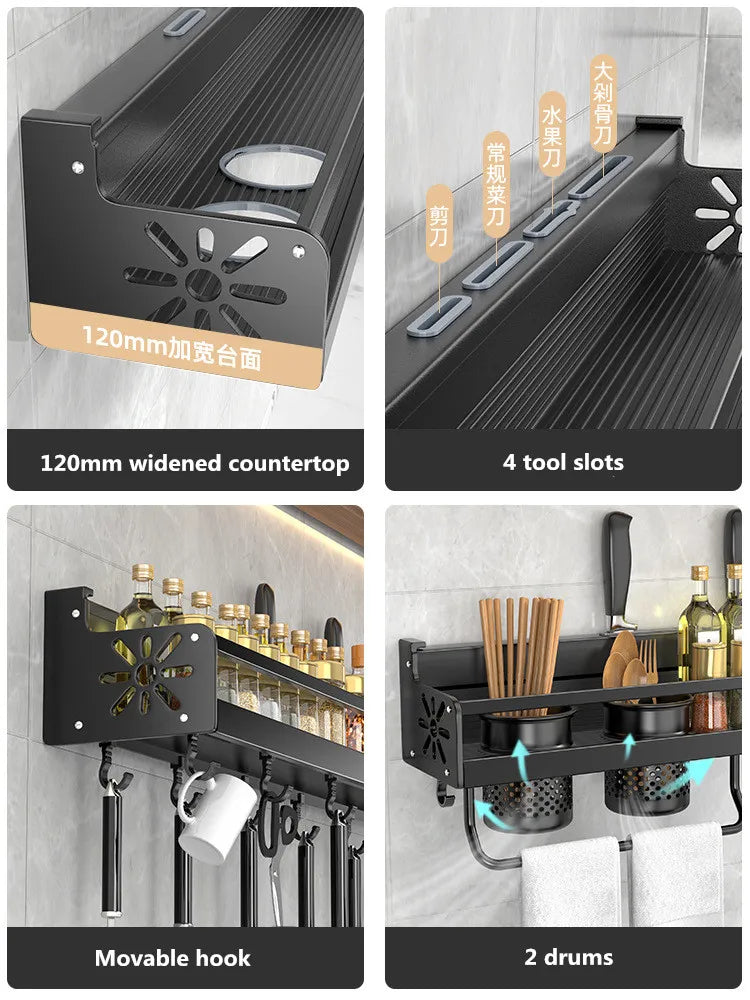 120mm加宽台面

120mm widened countertop

剪刀

常规菜刀

水果刀

大剁骨刀

4 tool slots

Movable hook

2 drums