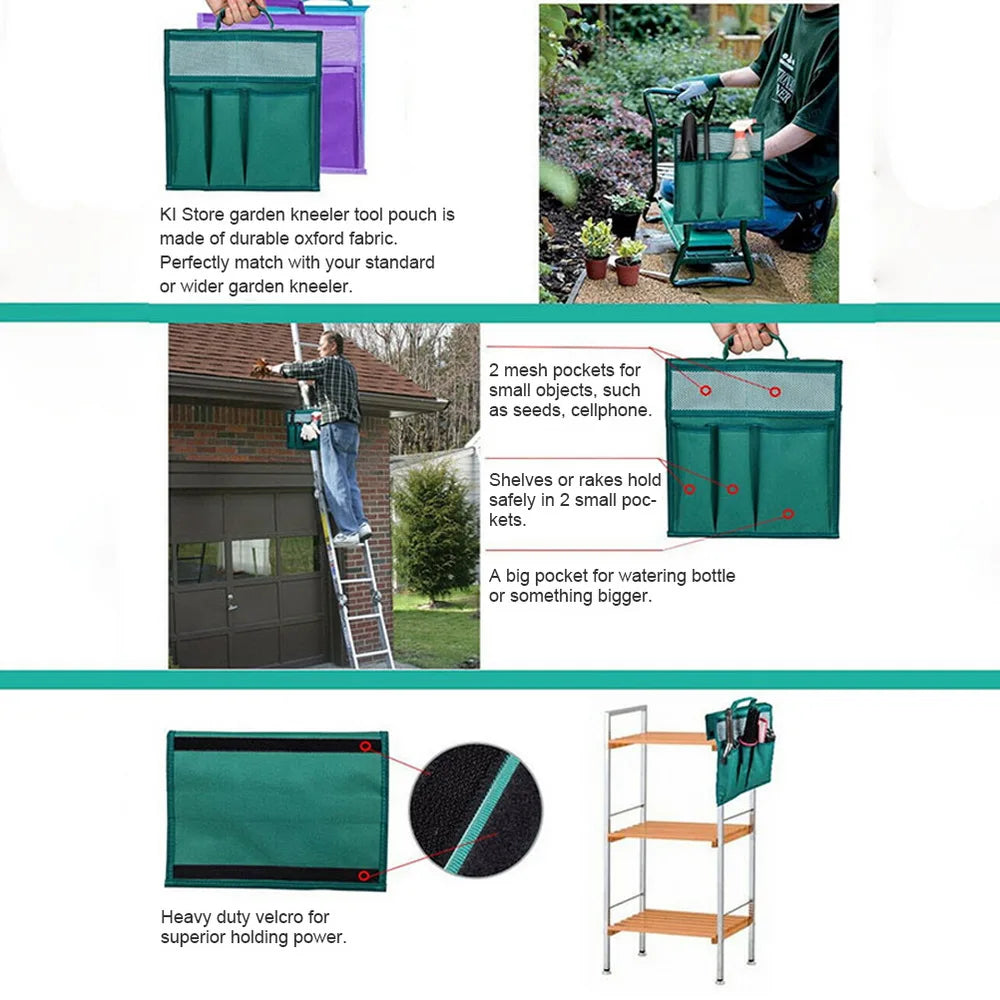 KI Store garden kneeler tool pouch is made of durable oxford fabric. Perfectly match with your standard or wider garden kneeler.

2 mesh pockets for small objects, such as seeds, cellphone.

Shelves or rakes hold safely in 2 small pockets.

A big pocket for watering bottle or something bigger.

Heavy duty velcro for superior holding power.