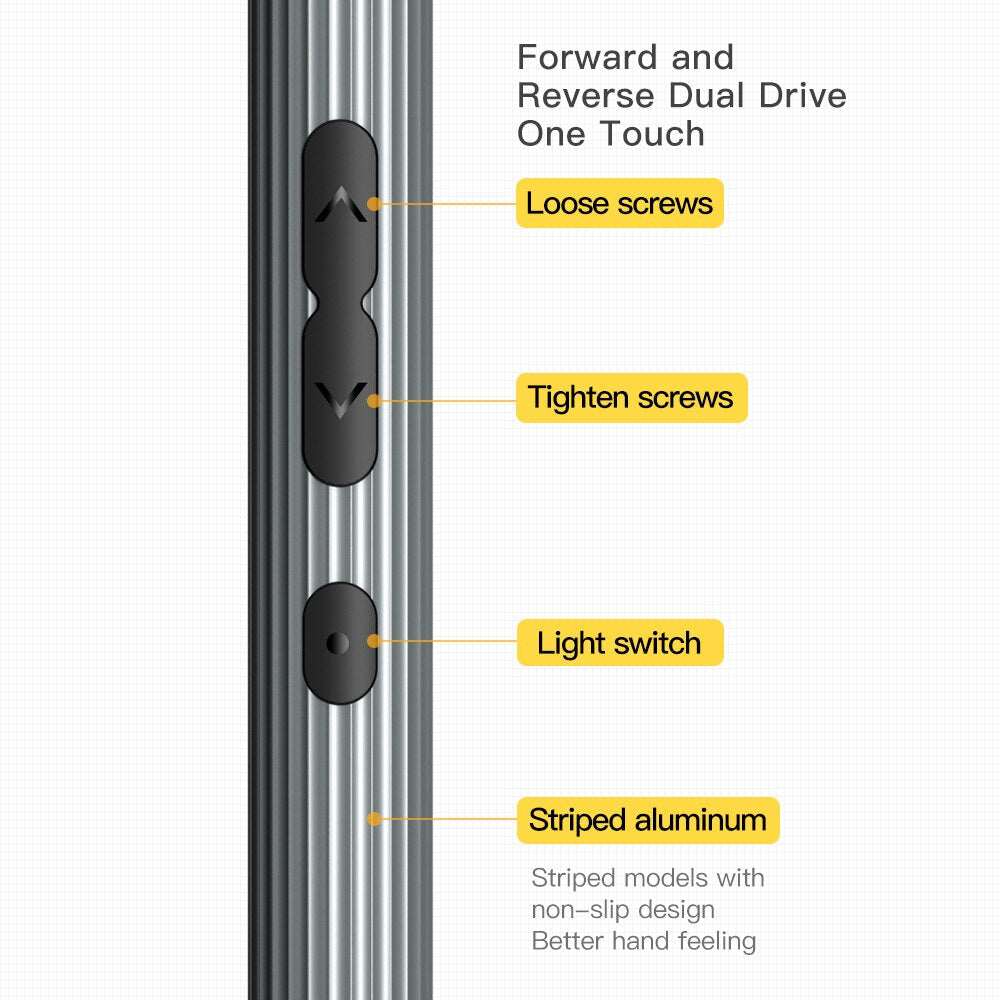 Forward and Reverse Dual Drive One Touch

Loose screws

Tighten screws

Light switch

Striped aluminum

Striped models with non-slip design Better hand feeling